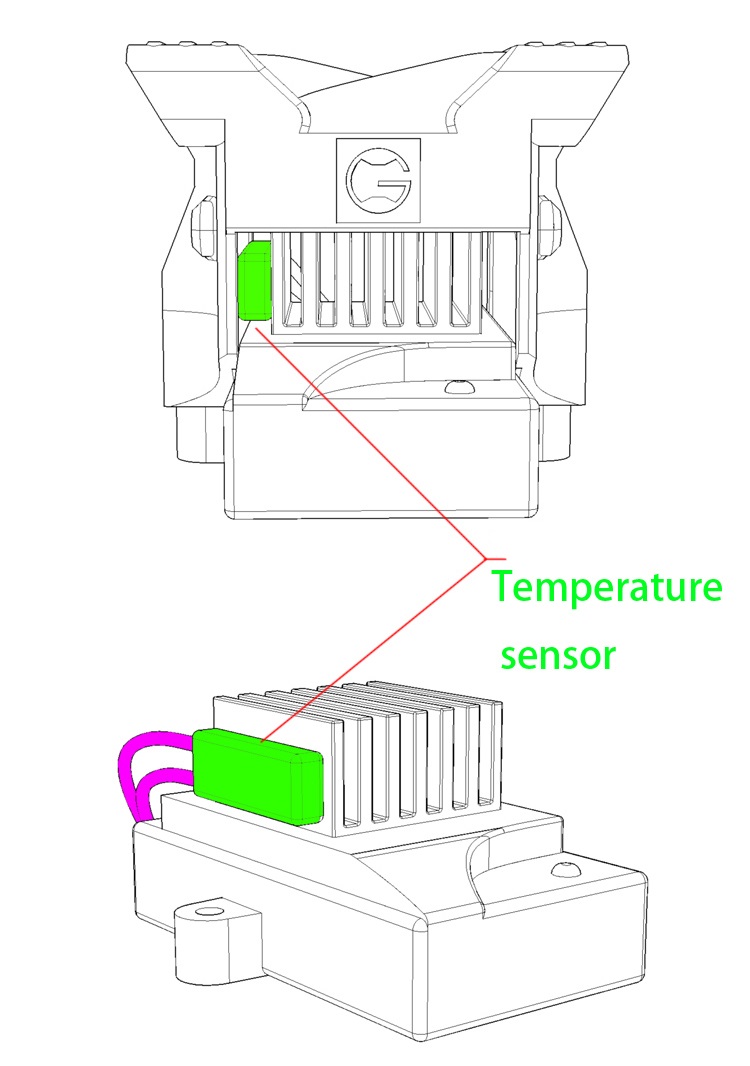 G

Temperature sensor