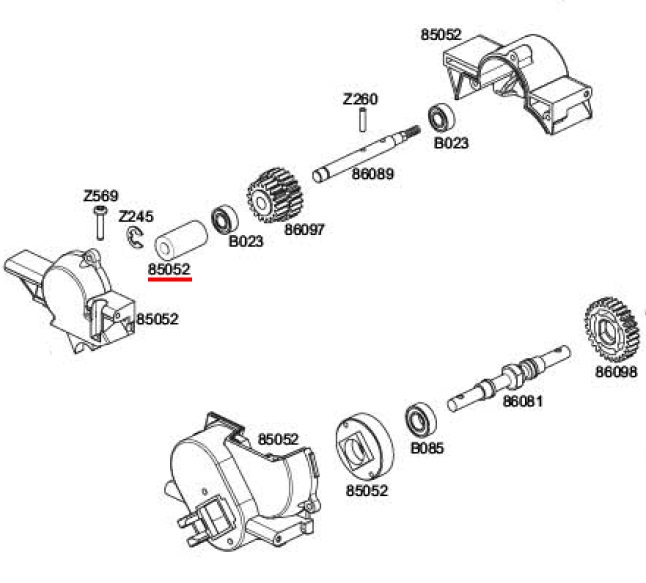 85052

Z260

B023

86089

Z569

Z245

B023

86097

85052

85052

86098

86081

85052

B085

85052