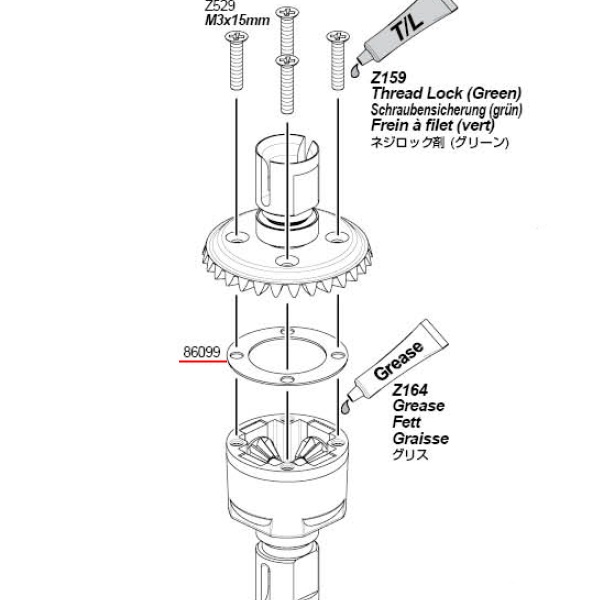 Z529
M3x15mm

T/L

Z159
Thread Lock (Green)
Schraubensicherung (grün)
Frein à filet (vert)
ネジロック剤（グリーン）

86099

Grease

Z164
Grease
Fett
Graisse
グリス